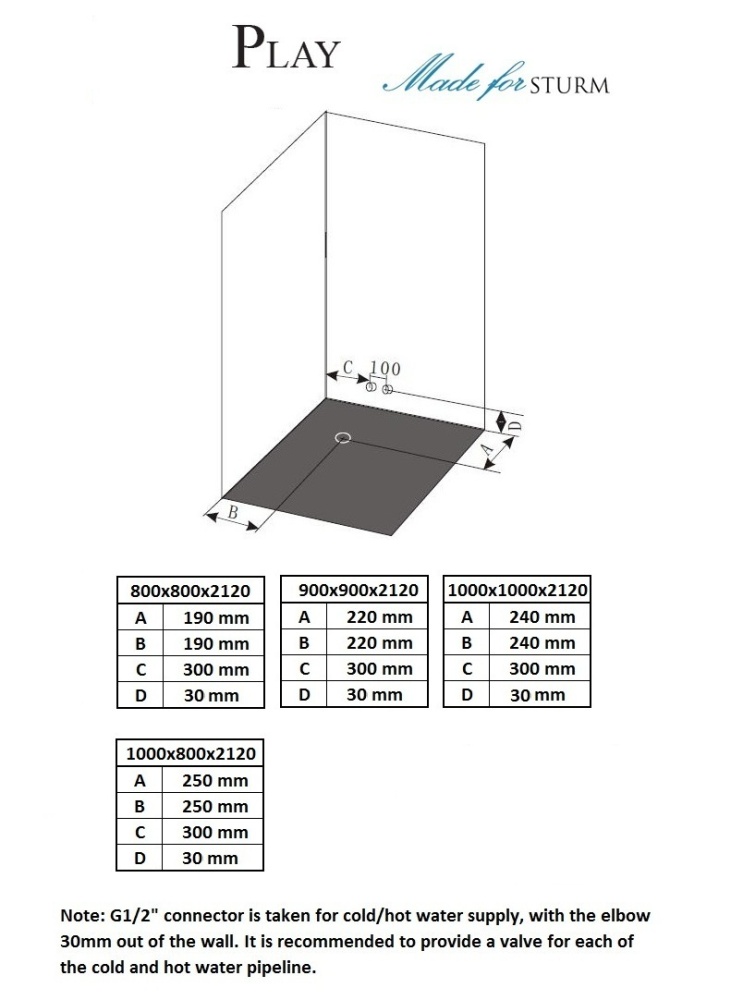 PLAY

Made for STURM

C 100

D

A

B

| 800x800x2120 | |
|---|---|
| A | 190 mm |
| B | 190 mm |
| C | 300 mm |
| D | 30 mm |

| 900x900x2120 | |
|---|---|
| A | 220 mm |
| B | 220 mm |
| C | 300 mm |
| D | 30 mm |

| 1000x1000x2120 | |
|---|---|
| A | 240 mm |
| B | 240 mm |
| C | 300 mm |
| D | 30 mm |

| 1000x800x2120 | |
|---|---|
| A | 250 mm |
| B | 250 mm |
| C | 300 mm |
| D | 30 mm |

Note: G1/2" connector is taken for cold/hot water supply, with the elbow 30mm out of the wall. It is recommended to provide a valve for each of the cold and hot water pipeline.